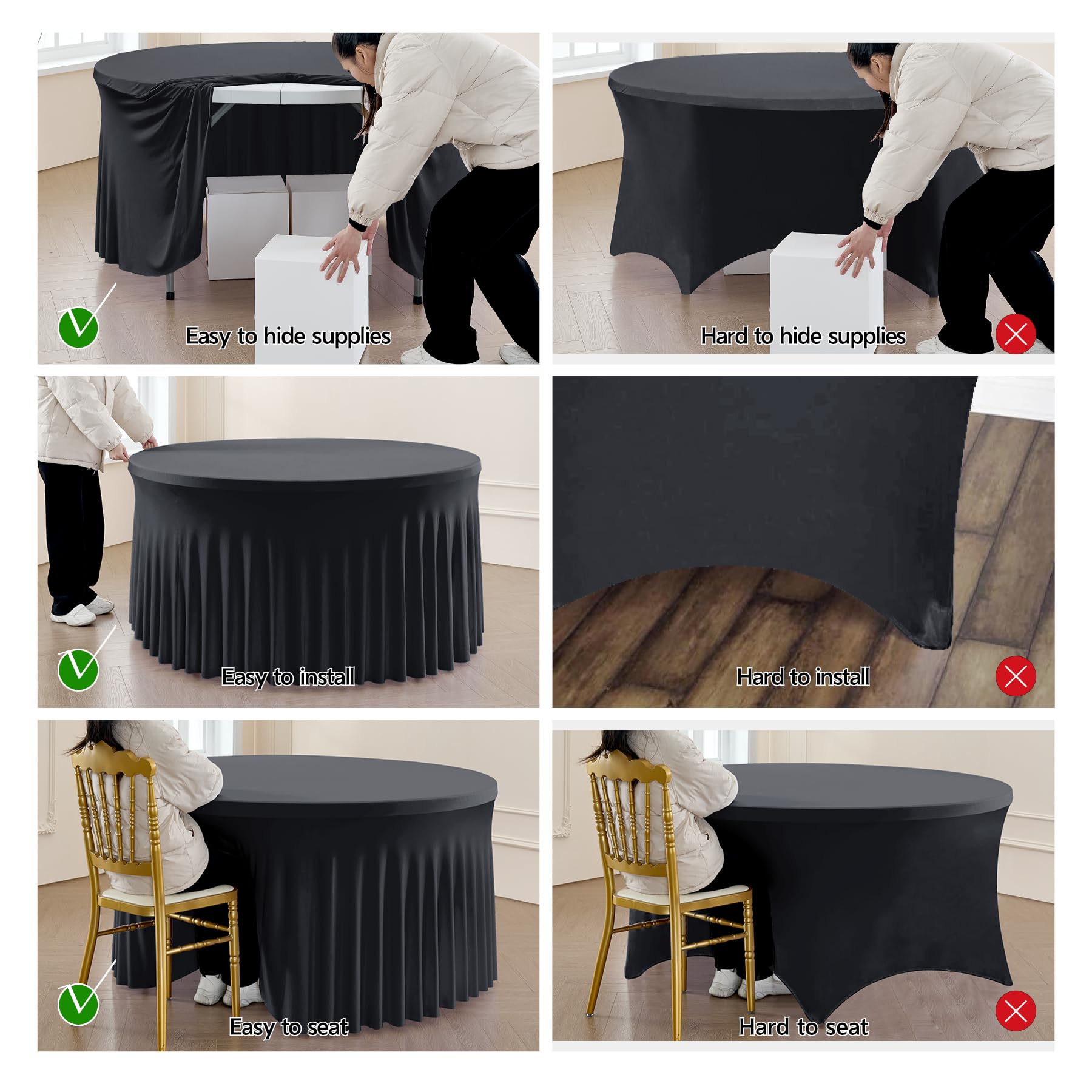 Easy to hide supplies

Hard to hide supplies

Easy to install

Hard to install

Easy to seat

Hard to seat